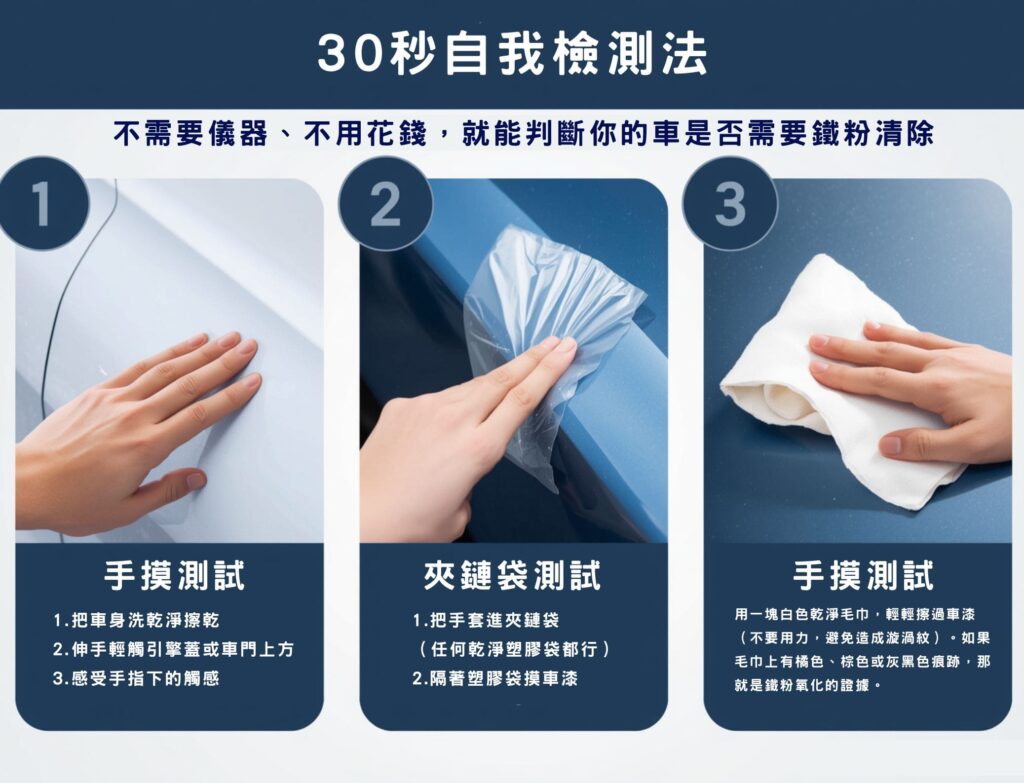 30秒自我檢測法

不需要儀器、不用花錢，就能判斷你的車是否需要鐵粉清除

1

手摸測試

1.把車身洗乾淨擦乾
2.伸手輕觸引擎蓋或車門上方
3.感受手指下的觸感

2

夾鏈袋測試

1.把手套進夾鏈袋
（任何乾淨塑膠袋都行）
2.隔著塑膠袋摸車漆

3

手摸測試

用一塊白色乾淨毛巾，輕輕擦過車漆（不要用力，避免造成漩渦紋）。如果毛巾上有橘色、棕色或灰黑色痕跡，那就是鐵粉氧化的證據。